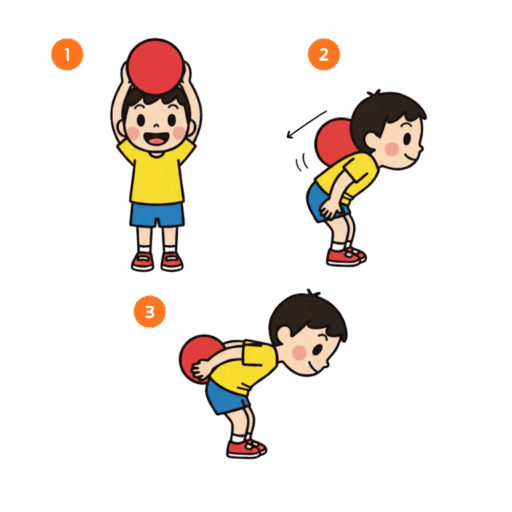 1

2

3