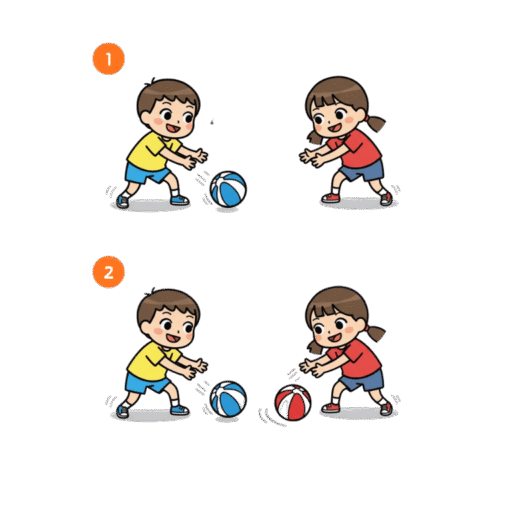 1

2